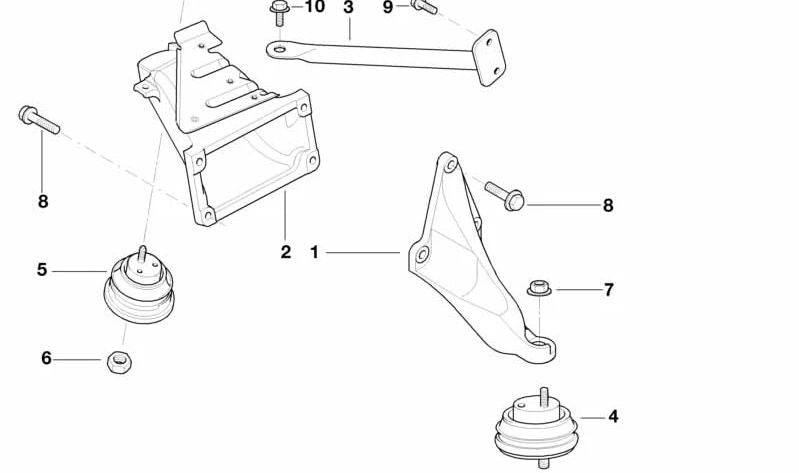 10
3
9
8
8
2
1
5
7
6
4