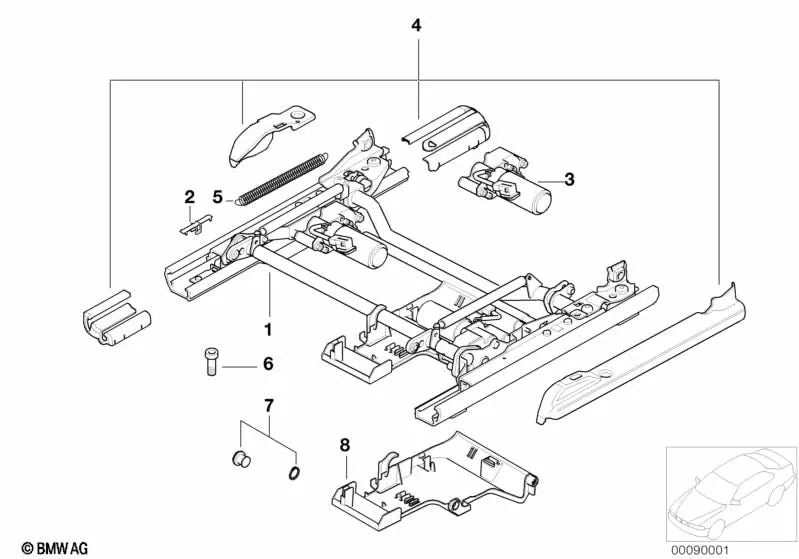 4
2
5
3
1
6
7
8
© BMW AG
00090001