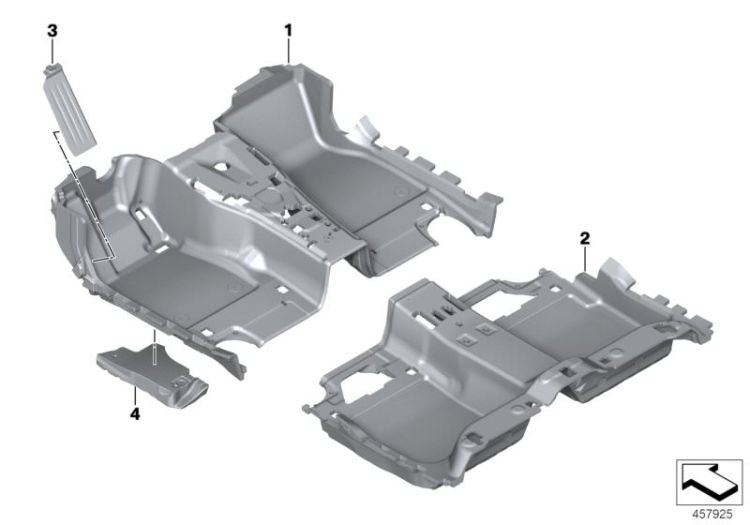 3
1
2
4
457925