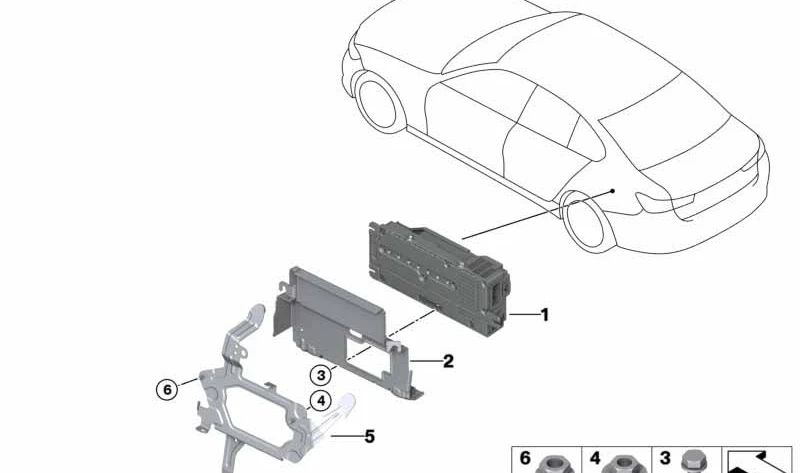 1
2
3
6
4
5
6
4
3