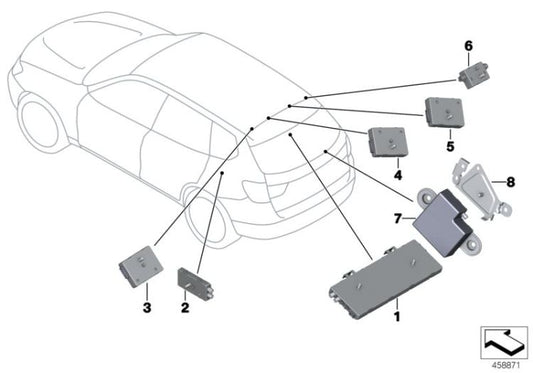 6
5
4
8
7
3
2
1
458871