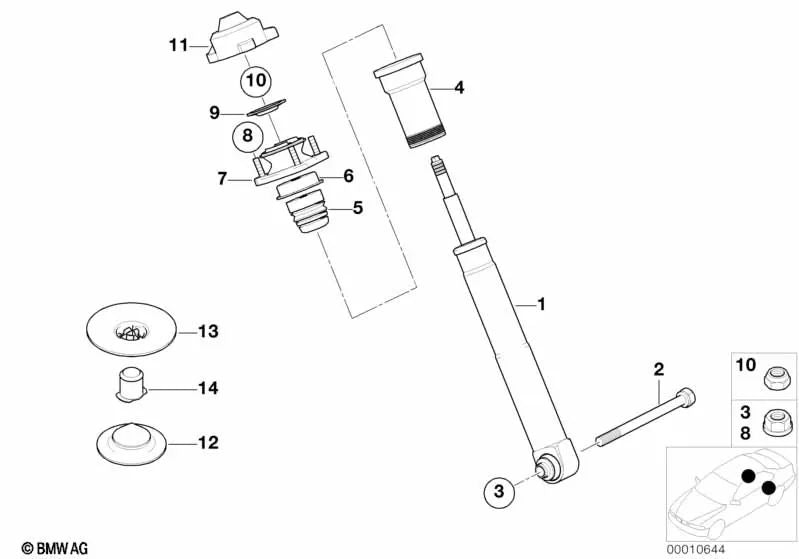 11
10
9
8
7
6
5
4
1
13
14
12
2
3
10
3
8
© BMW AG
00010644