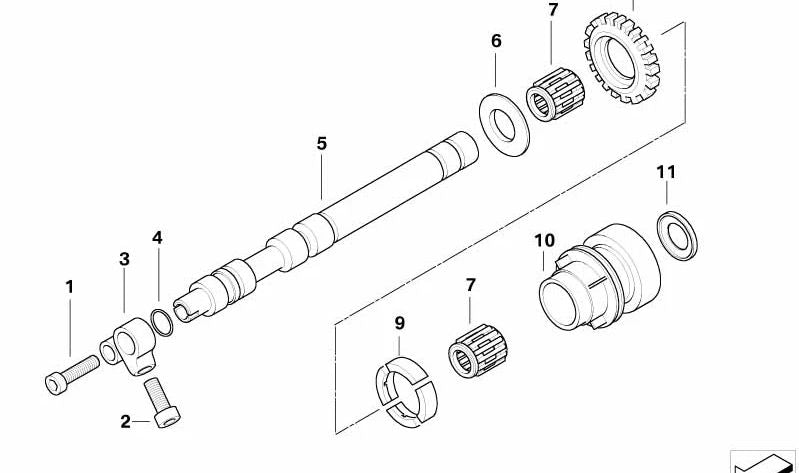 7
6
5
11
10
4
3
1
7
9
2