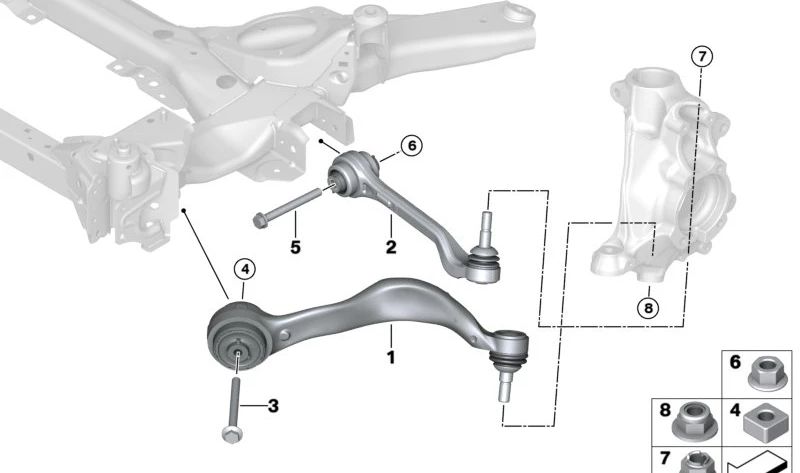 7
6
5
2
4
8
1
3
6
8
4
7