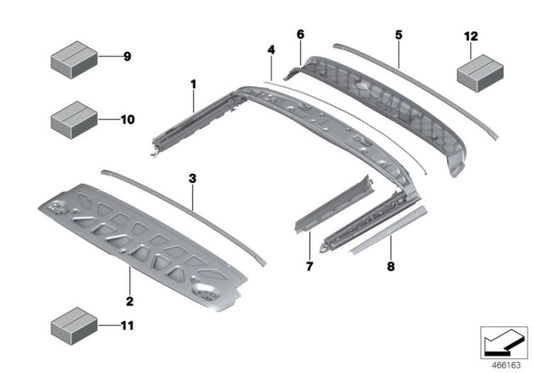 9
10
1
4
6
5
12
3
7
8
2
11
466163