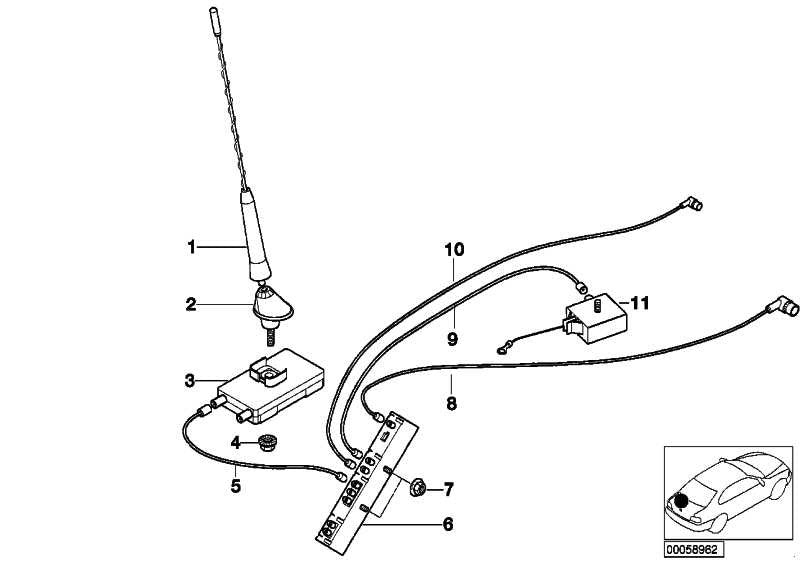 1
2
3
4
5
10
9
11
8
7
6
00058962