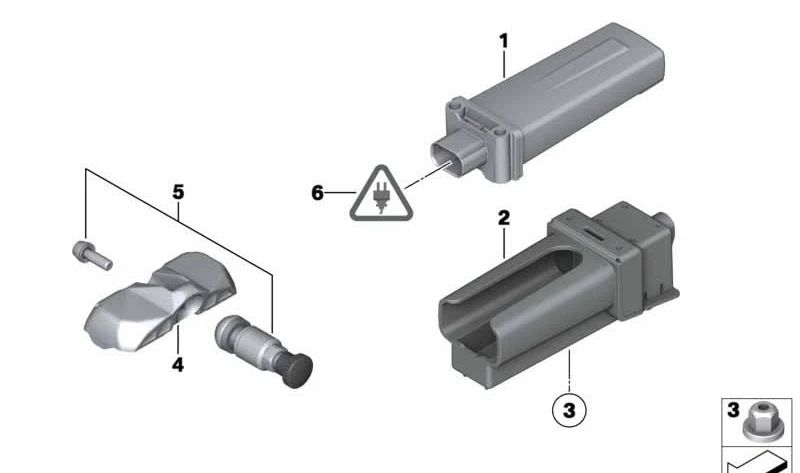 1
6
5
2
4
3
3