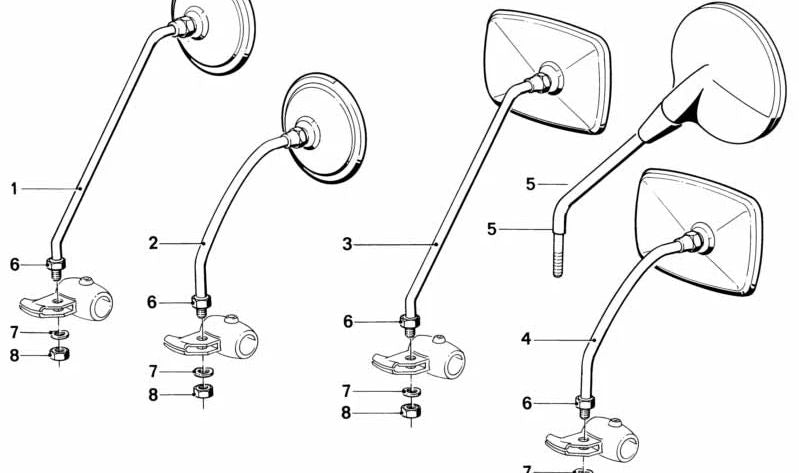 1
6
7
8
2
6
7
8
3
6
7
8
5
5
4
6
7