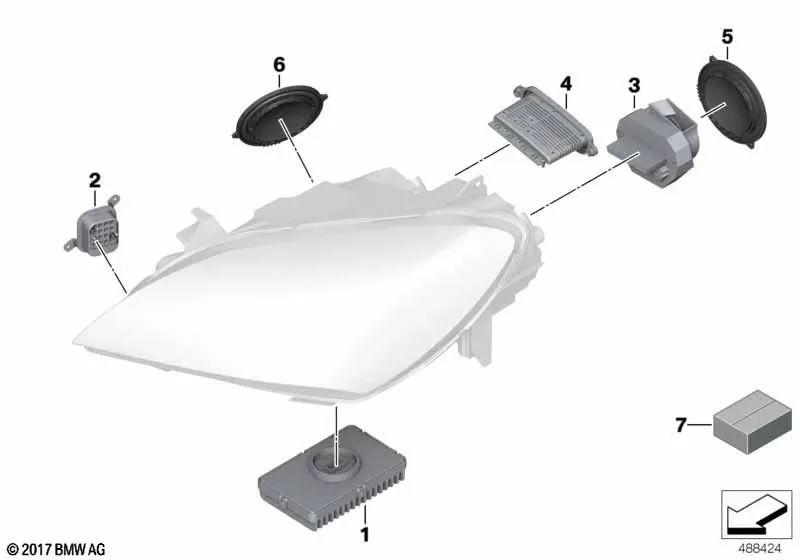 6
4
3
5
2
7
1
© 2017 BMW AG
488424