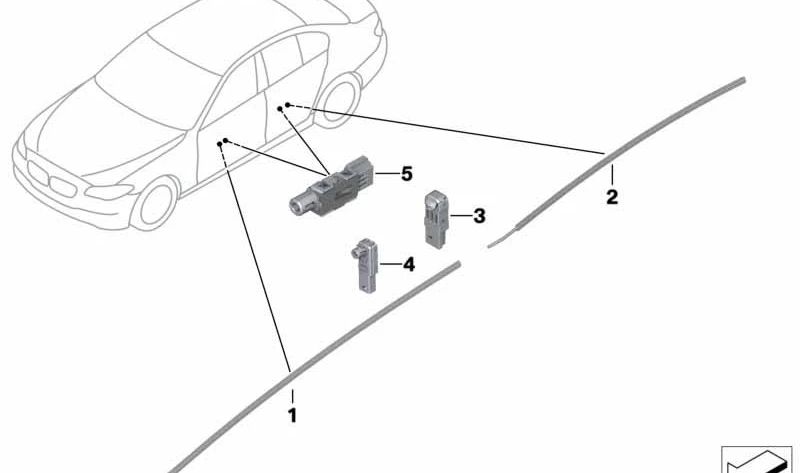 5
2
3
4
1