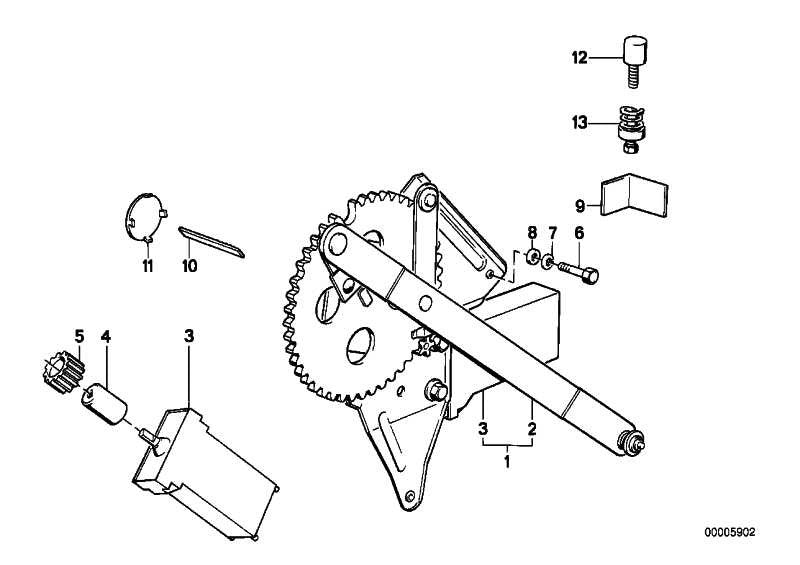 12
13
9
8
7
6
11
10
5
4
3
3
2
1
00005902