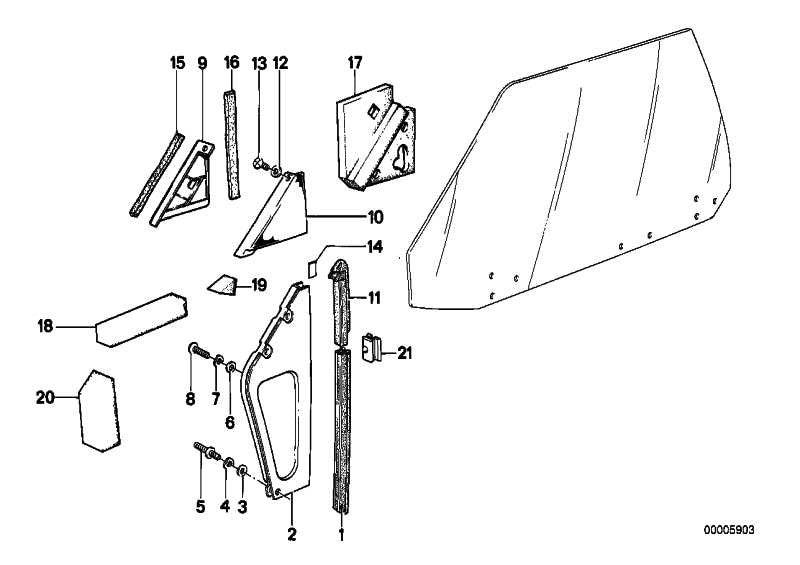 15
9
16
13
12
17
10
14
19
11
18
21
8
7
6
20
5
4
3
2
1
00005903