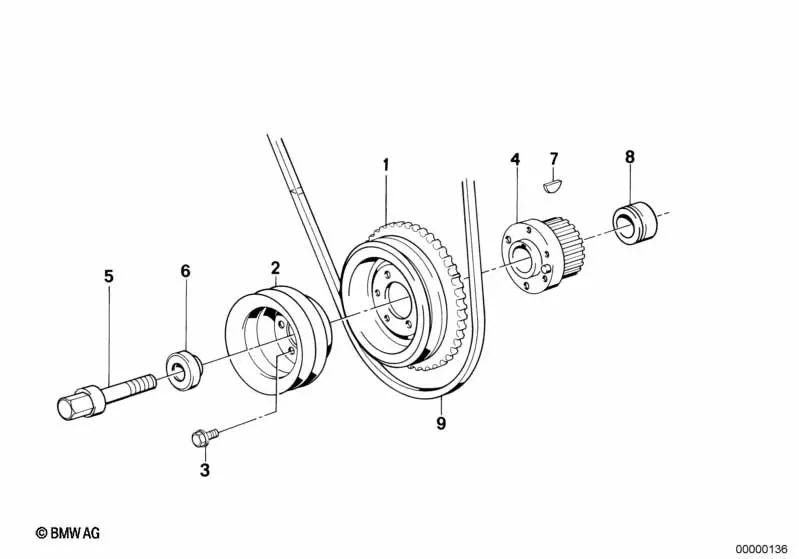 1
4
7
8
5
6
2
9
3
© BMW AG
00000136