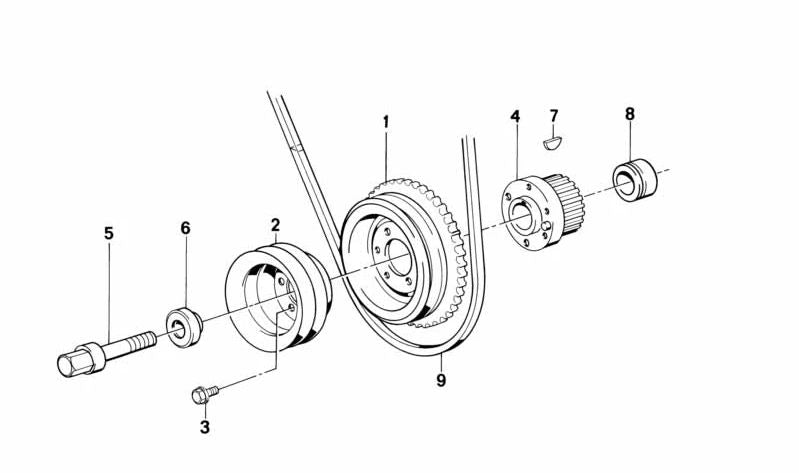 1
4
7
8
5
6
2
9
3