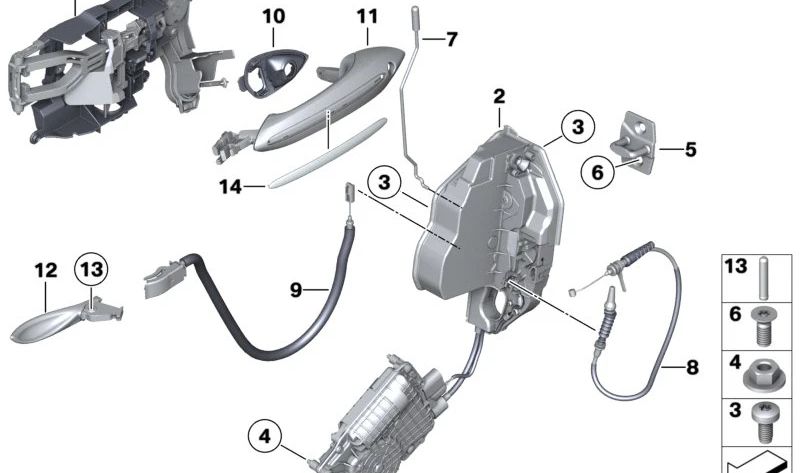 10
11
7
2
3
5
6
14
3
12
13
9
8
4
13
6
4
3