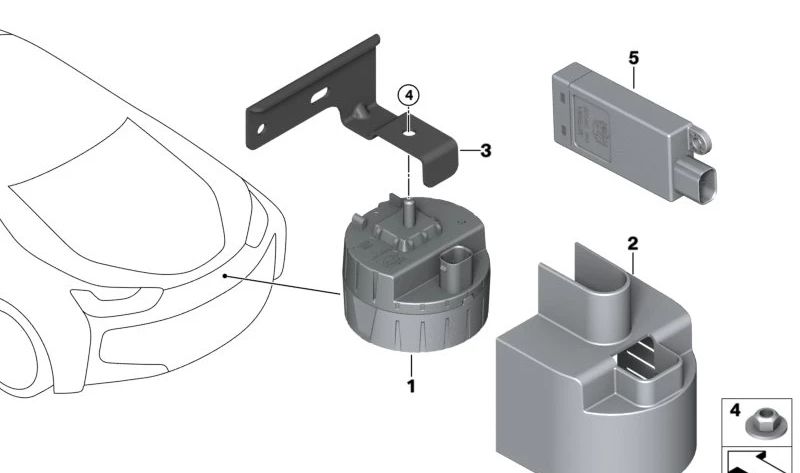 5
4
3
2
1
4