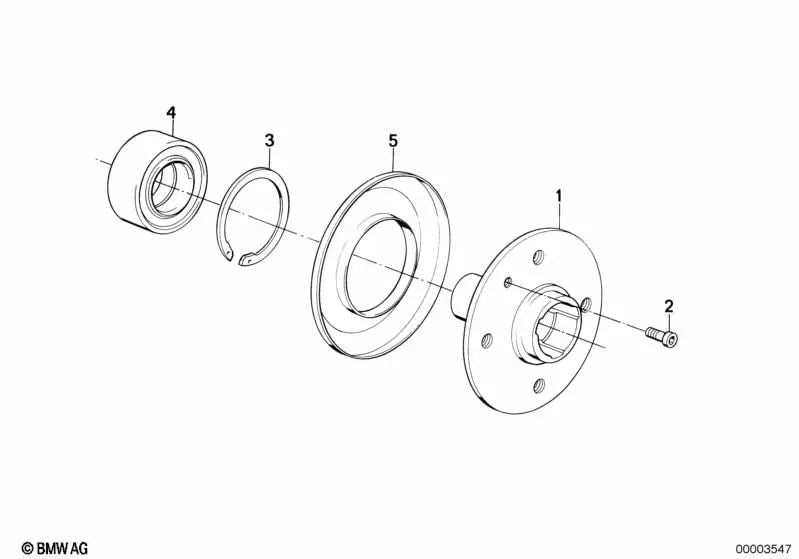 4
3
5
1
2
© BMW AG
00003547