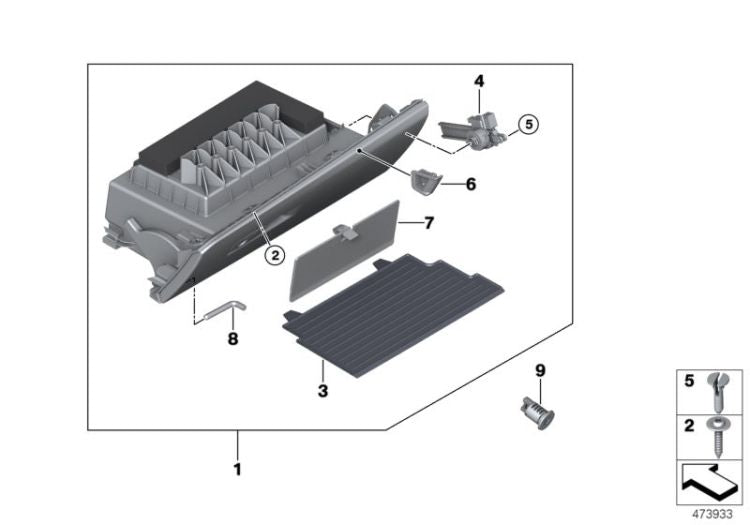 4
5
6
7
2
8
3
9
1
5
2
473933