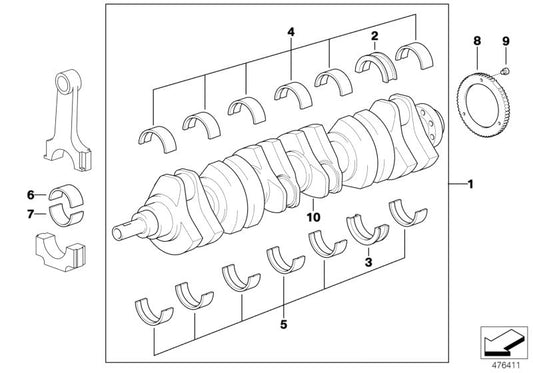 4
2
8
9
6
7
1
10
3
5
476411