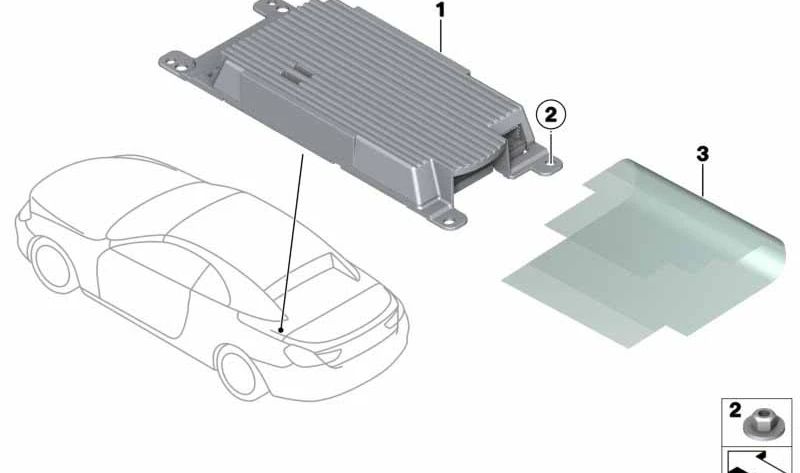 1
2
3
2