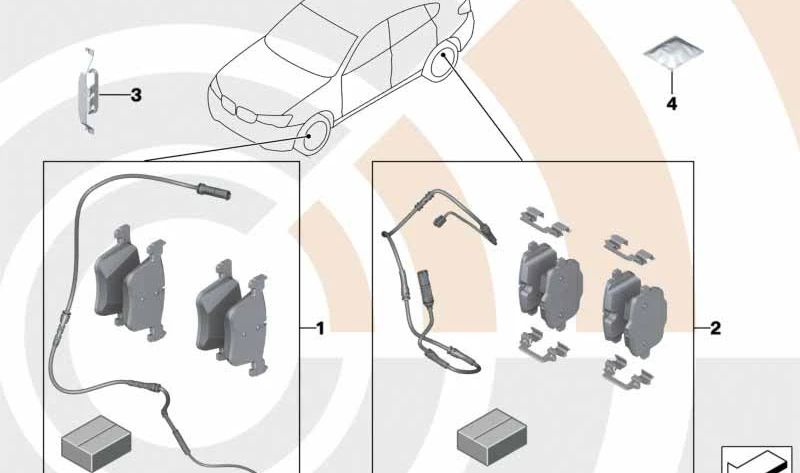 3

4

1

2