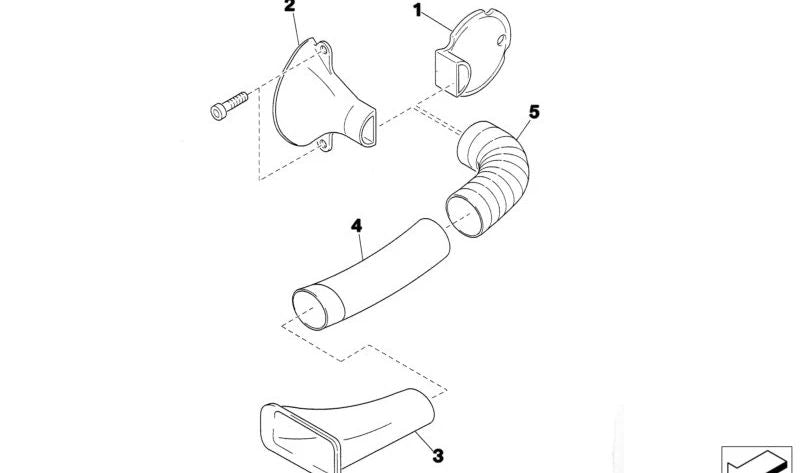 2
1
5
4
3