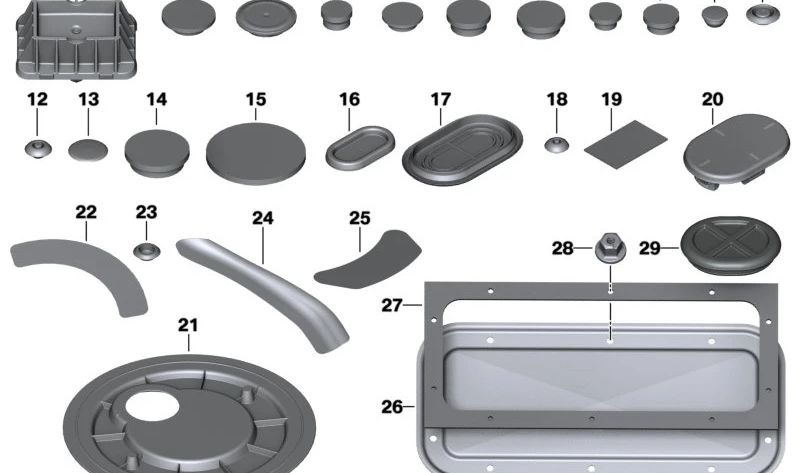 12
13
14
15
16
17
18
19
20
22
23
24
25
28
29
27
21
26