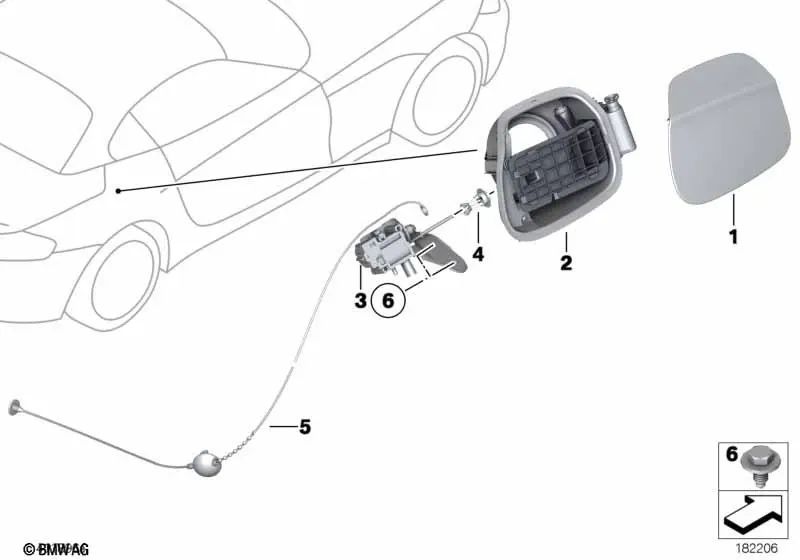 1

2

4

3 6

5

6

© BMW AG

182206