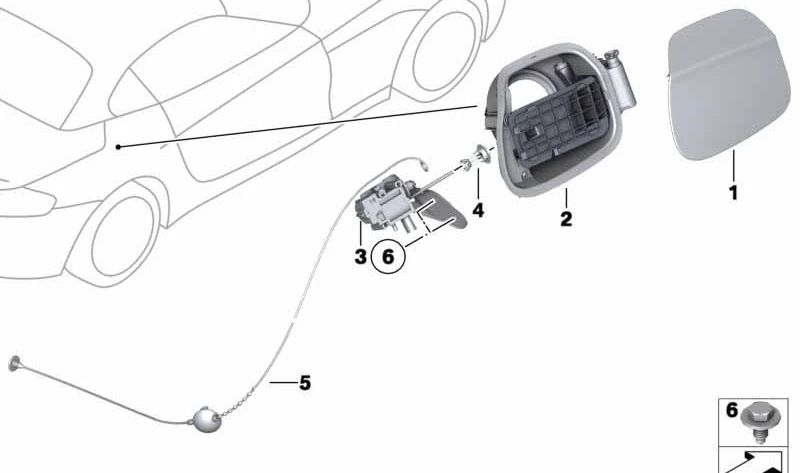 1
2
4
3
6
5
6