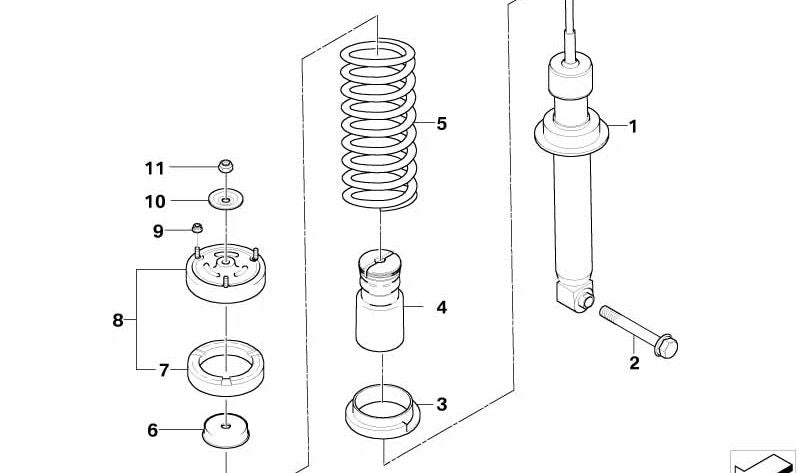 11
10
9
8
7
6
5
4
3
1
2