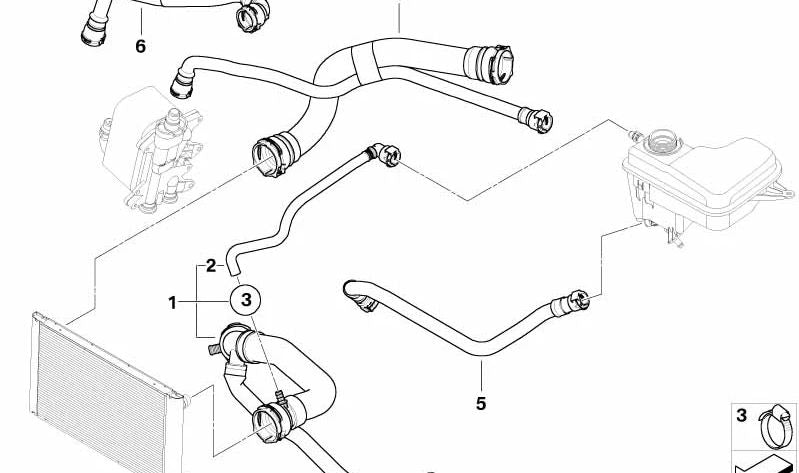 6
2
1
3
5
3