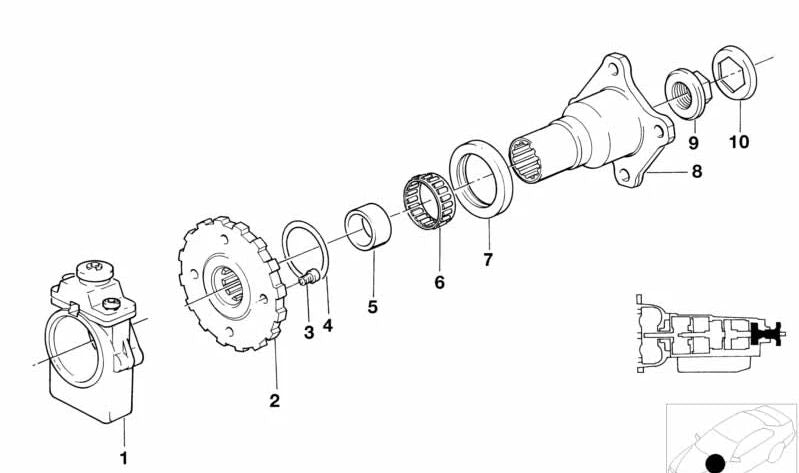 1
2
3
4
5
6
7
8
9
10