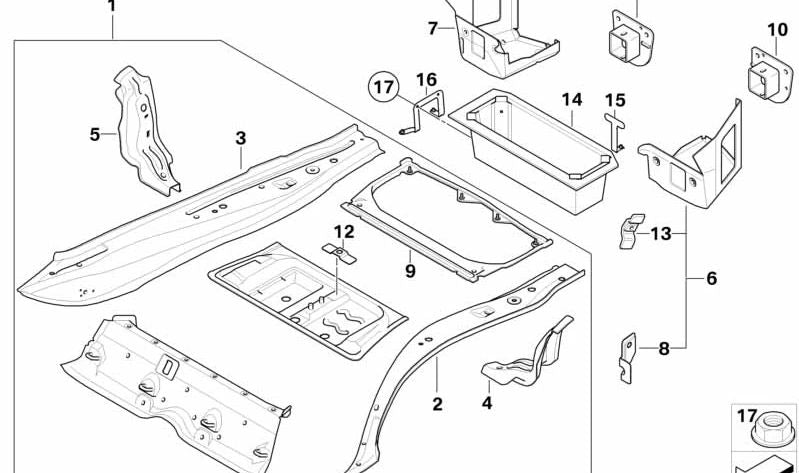 1
7
10
17
16
14
15
5
3
12
13
9
6
8
2
4
17