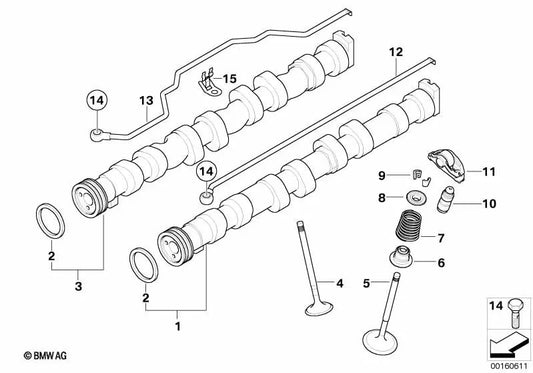 12
15
14
13
14
9
11
8
10
7
6
2
3
4
5
2
1
14
© BMW AG
00160611