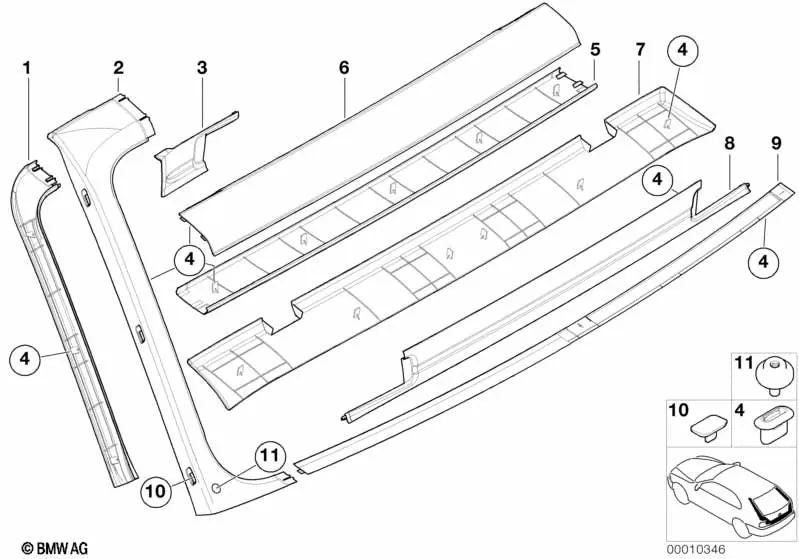 1
2
3
6
5
7
4
8
9
4
4
4
4
11
10
11
10
4
© BMW AG
00010346