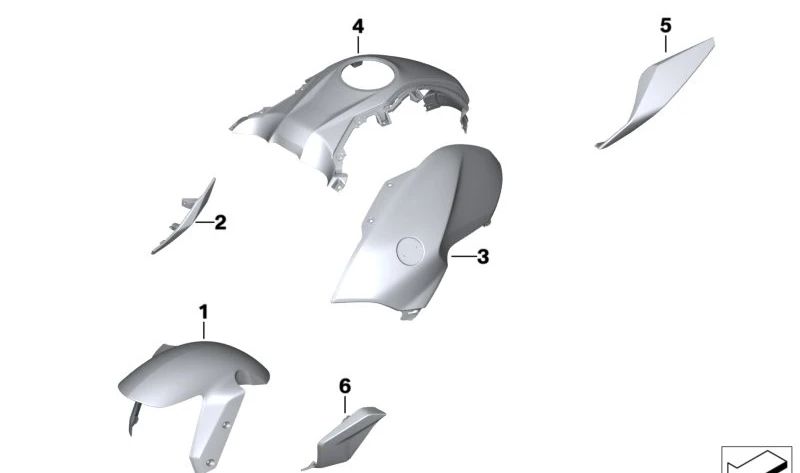 4
5
2
3
1
6