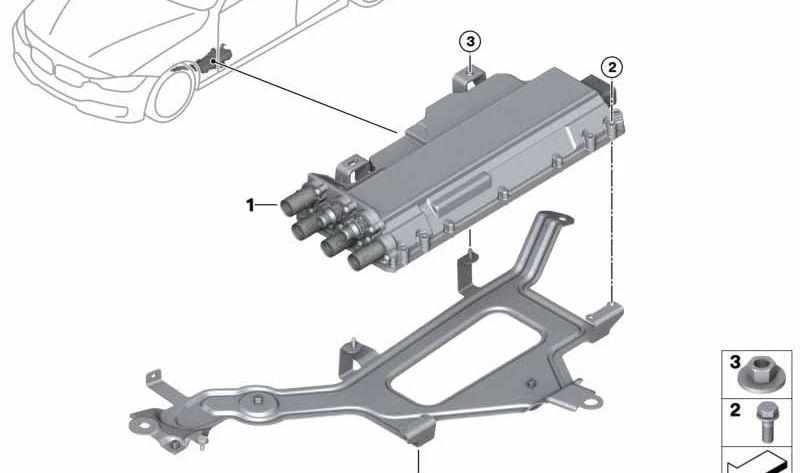 3
2
1
3
2