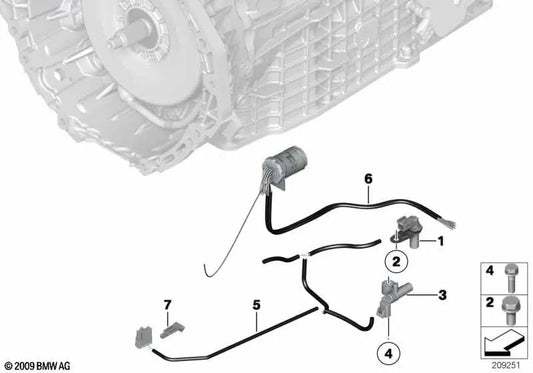 6
1
2
3
7
5
4
4
2
© 2009 BMW AG
209251