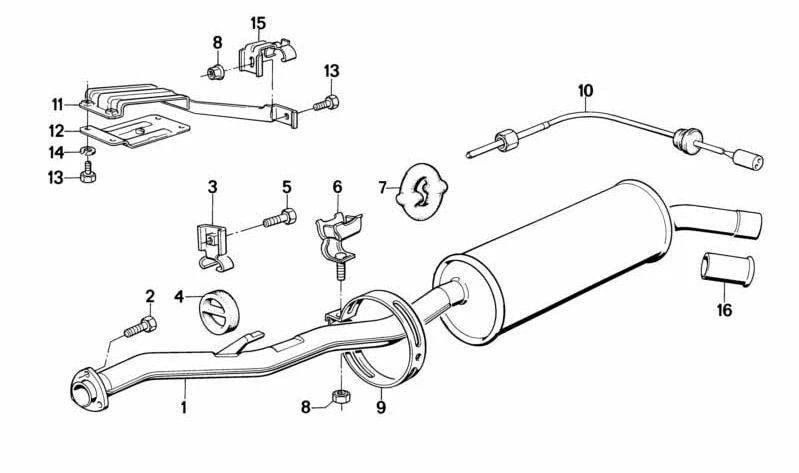 15
8
13
11
12
14
13
10
3
5
6
7
2
4
16
1
8
9