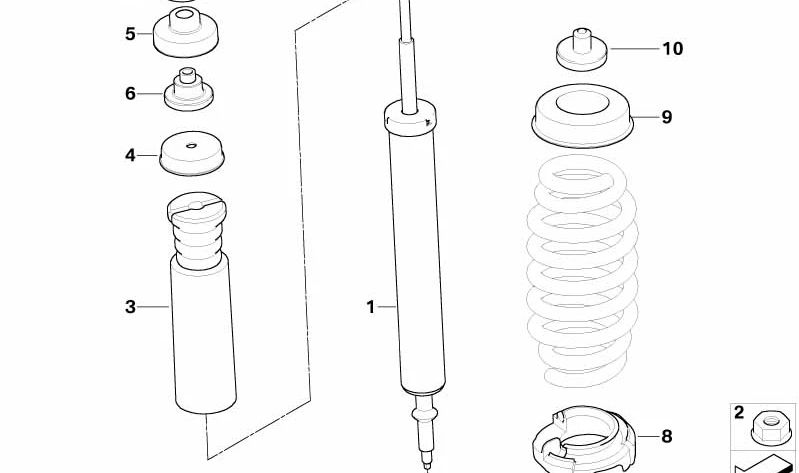 5
6
4
3
1
10
9
8
2