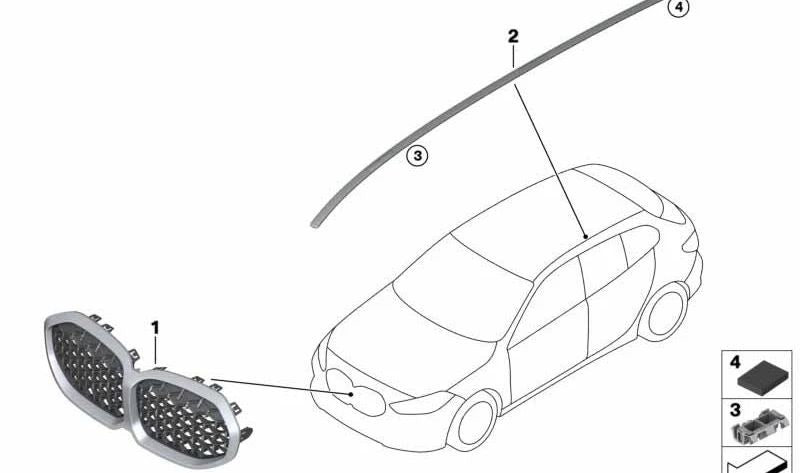 4
2
3
1
4
3