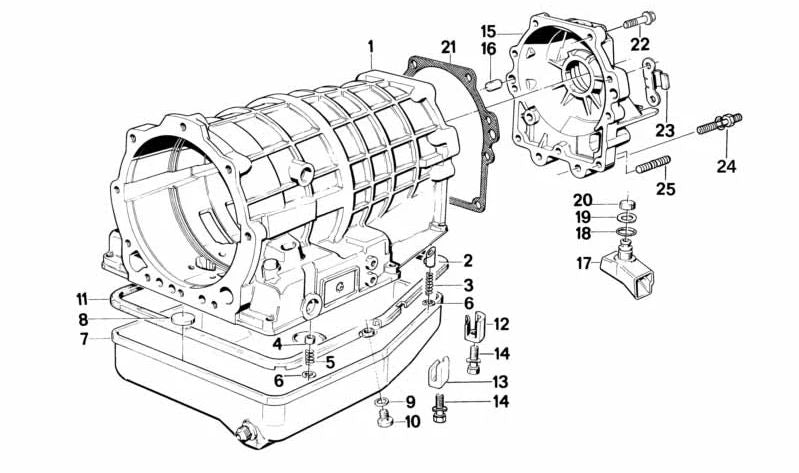 1
21
15
16
22
23
24
25
20
19
18
17
2
3
6
12
14
13
14
11
8
7
4
5
6
9
10