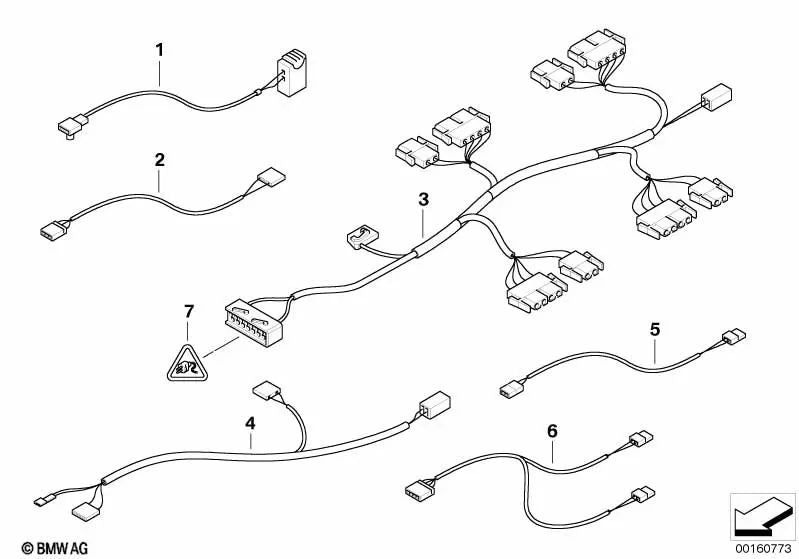 1

2

3

7

5

4

6

© BMW AG

00160773