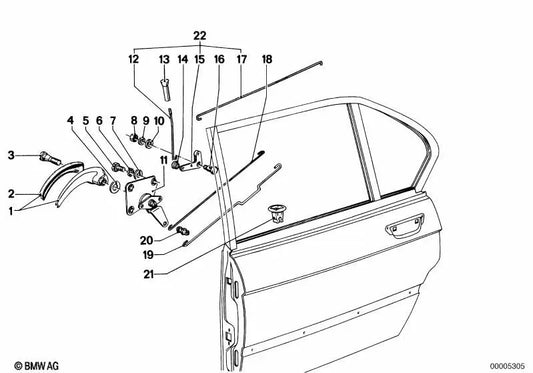 22
12
13
14
15
16
17
18
4
5
6
7
8
9
10
3
11
2
1
20
19
21
© BMW AG
00005305