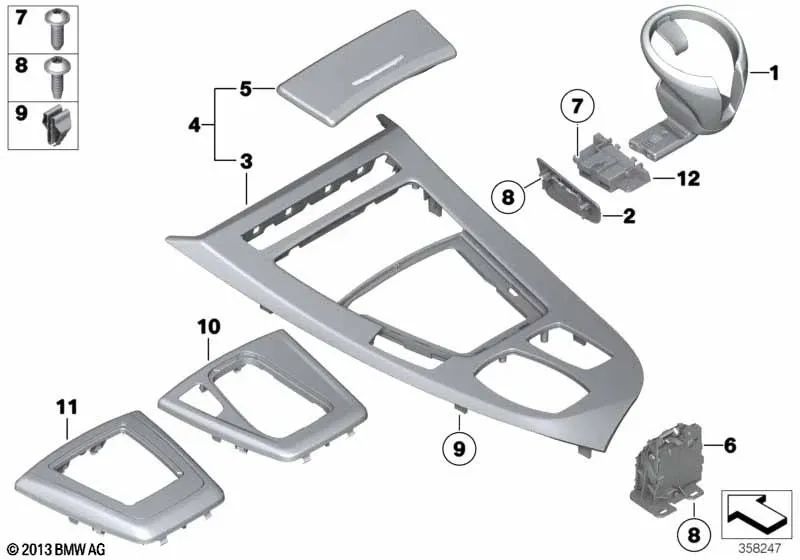 7
8
9
5
4
3
1
7
12
8
2
10
11
9
6
8
© 2013 BMW AG
358247