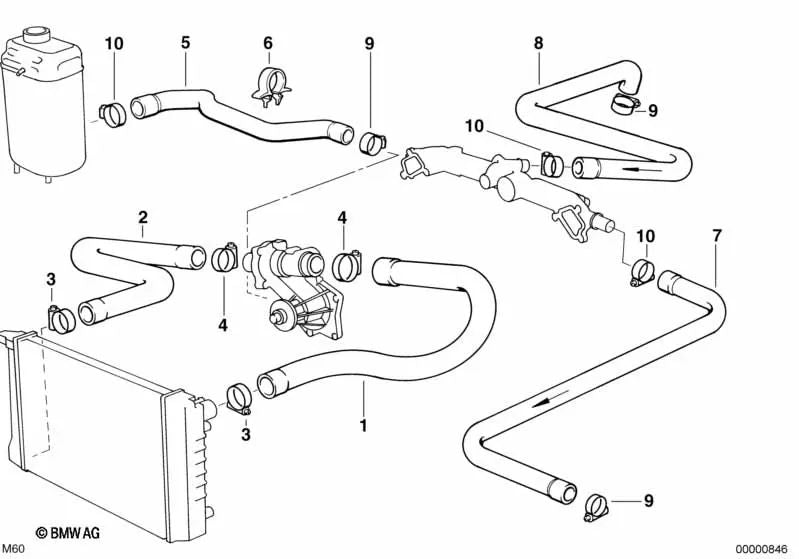 10
5
6
9
8
9
10
2
4
10
7
3
4
3
1
9
© BMW AG
M60
00000846