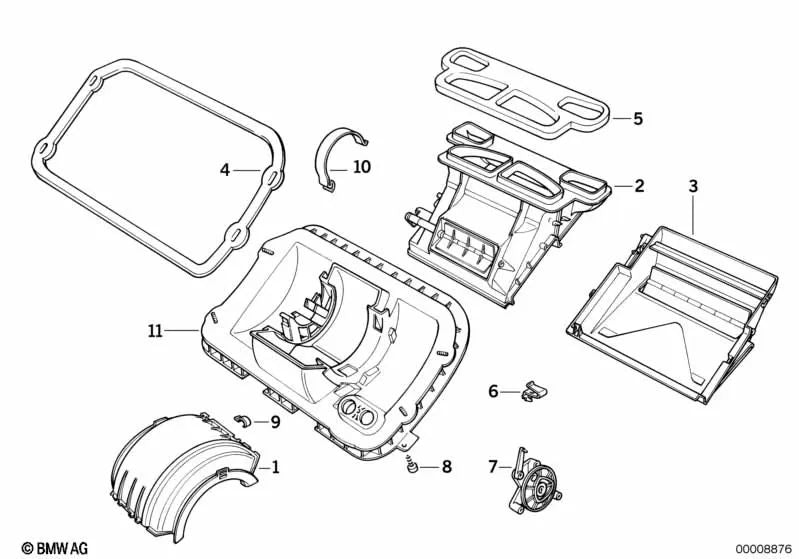 5
4
10
2
3
11
6
9
1
8
7
© BMW AG
00008876