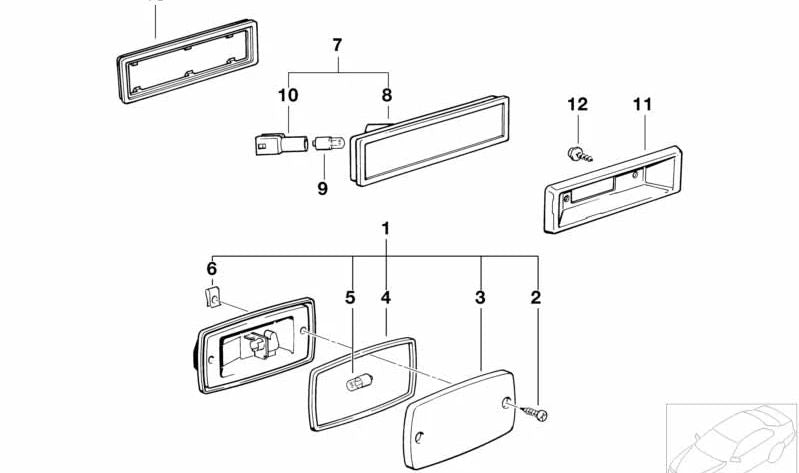 7
10
8
12
11
9
1
6
5
4
3
2