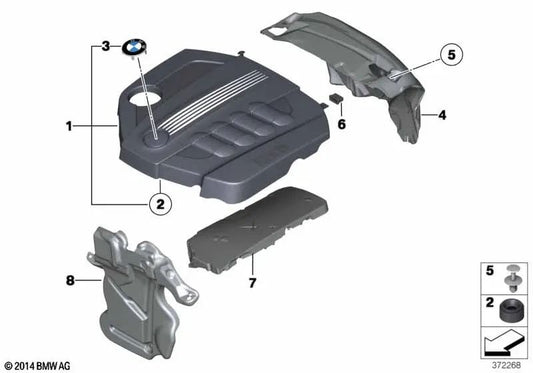 3
5
1
6
4
2
7
8
5
2
© 2014 BMW AG
372268