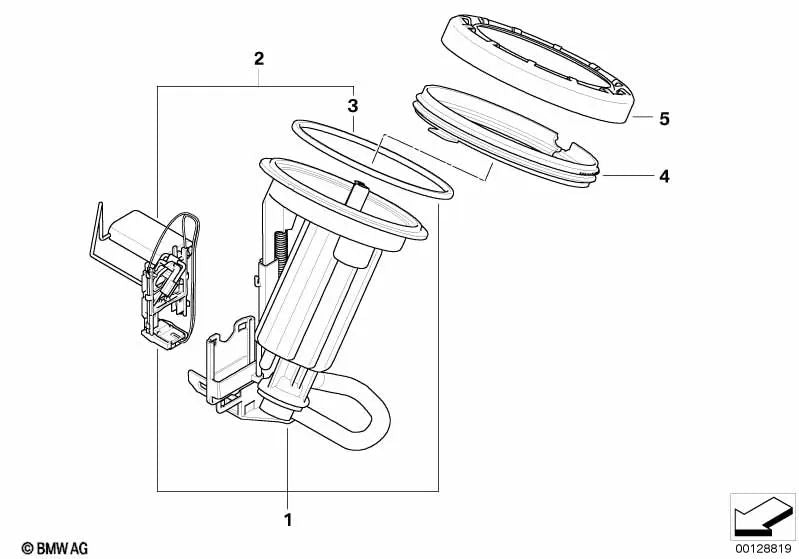 2
3
5
4
1
© BMW AG
00128819